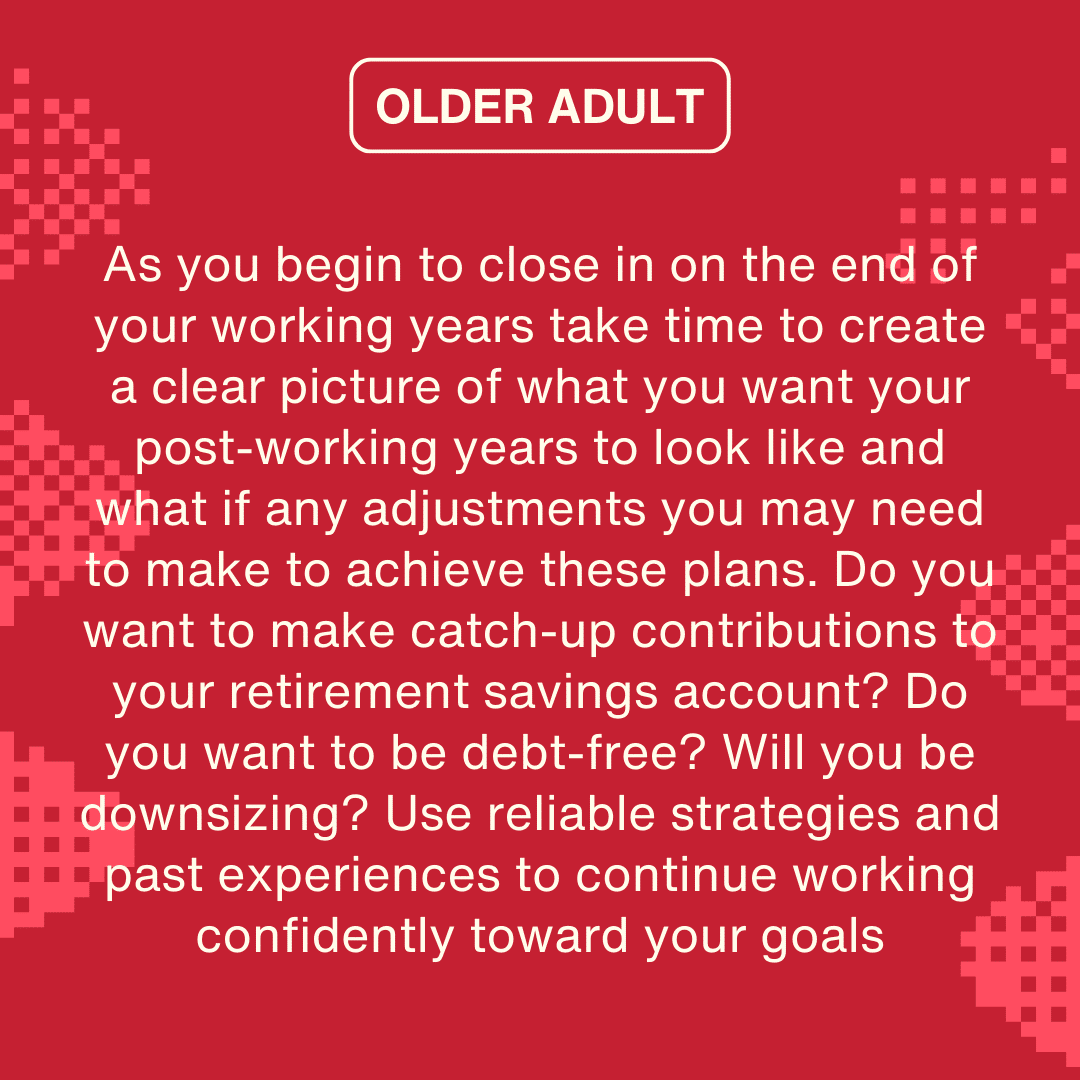 OLDER ADULT

As you begin to close in on the end of your working years take time to create a clear picture of what you want your post-working years to look like and what if any adjustments you may need to make to achieve these plans. Do you want to make catch-up contributions to your retirement savings account? Do you want to be debt-free? Will you be downsizing? Use reliable strategies and past experiences to continue working confidently toward your goals